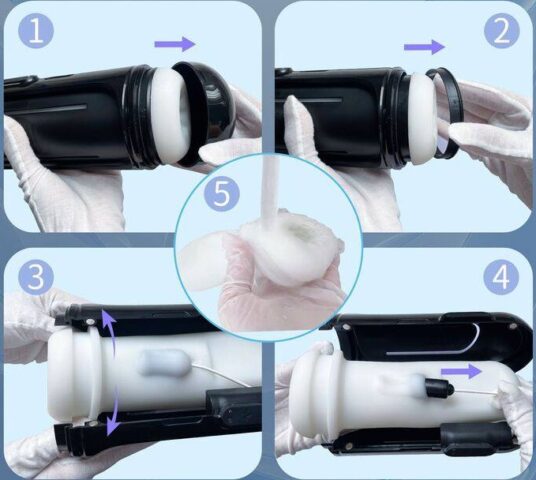 1

2

5

3

4